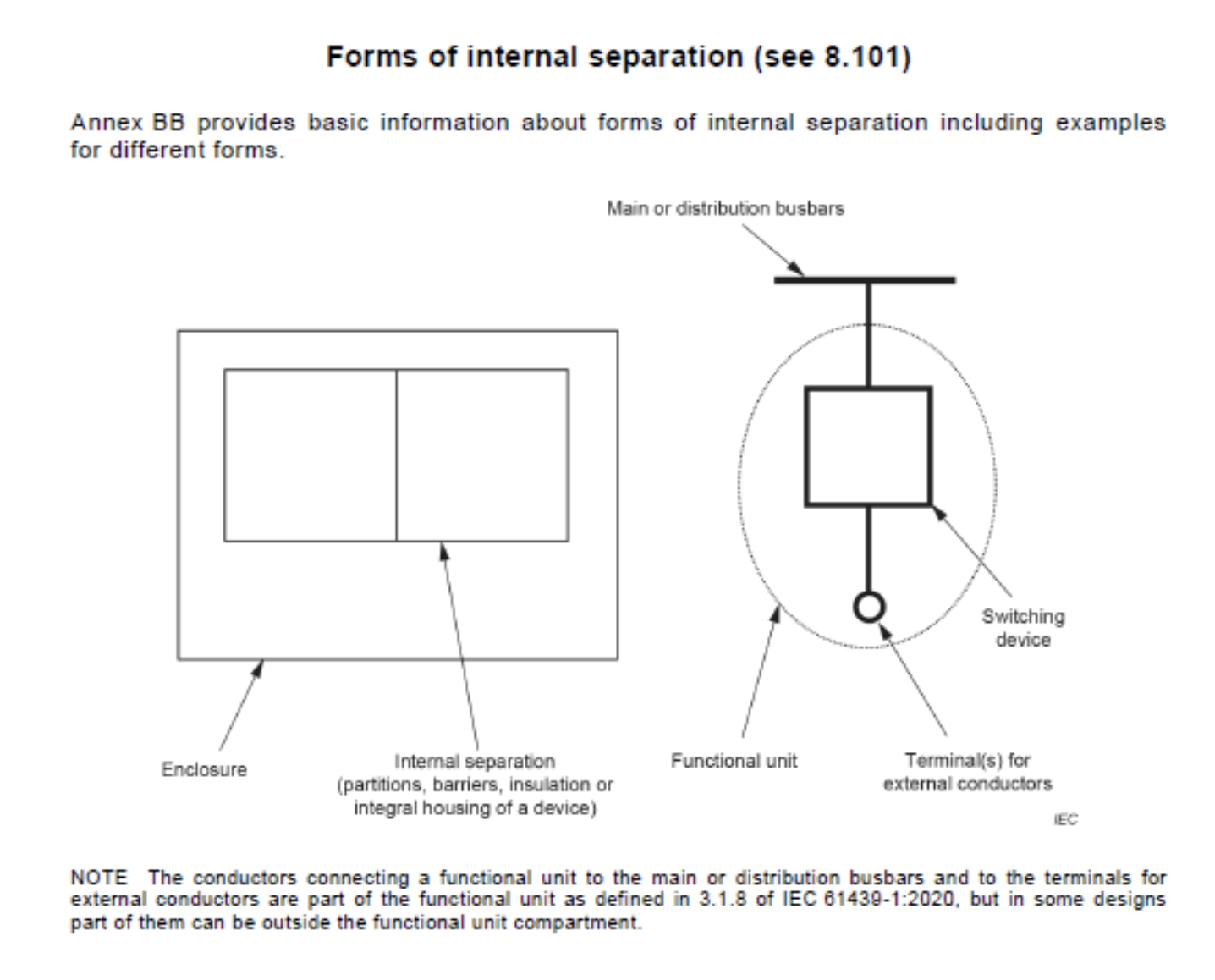 Forms of internal separation (see 8.101)

Annex BB provides basic information about forms of internal separation including examples for different forms.

Main or distribution busbars

Switching device

Enclosure

Internal separation (partitions, barriers, insulation or integral housing of a device)

Functional unit

Terminal(s) for external conductors

IEC

NOTE The conductors connecting a functional unit to the main or distribution busbars and to the terminals for external conductors are part of the functional unit as defined in 3.1.8 of IEC 61439-1:2020, but in some designs part of them can be outside the functional unit compartment.