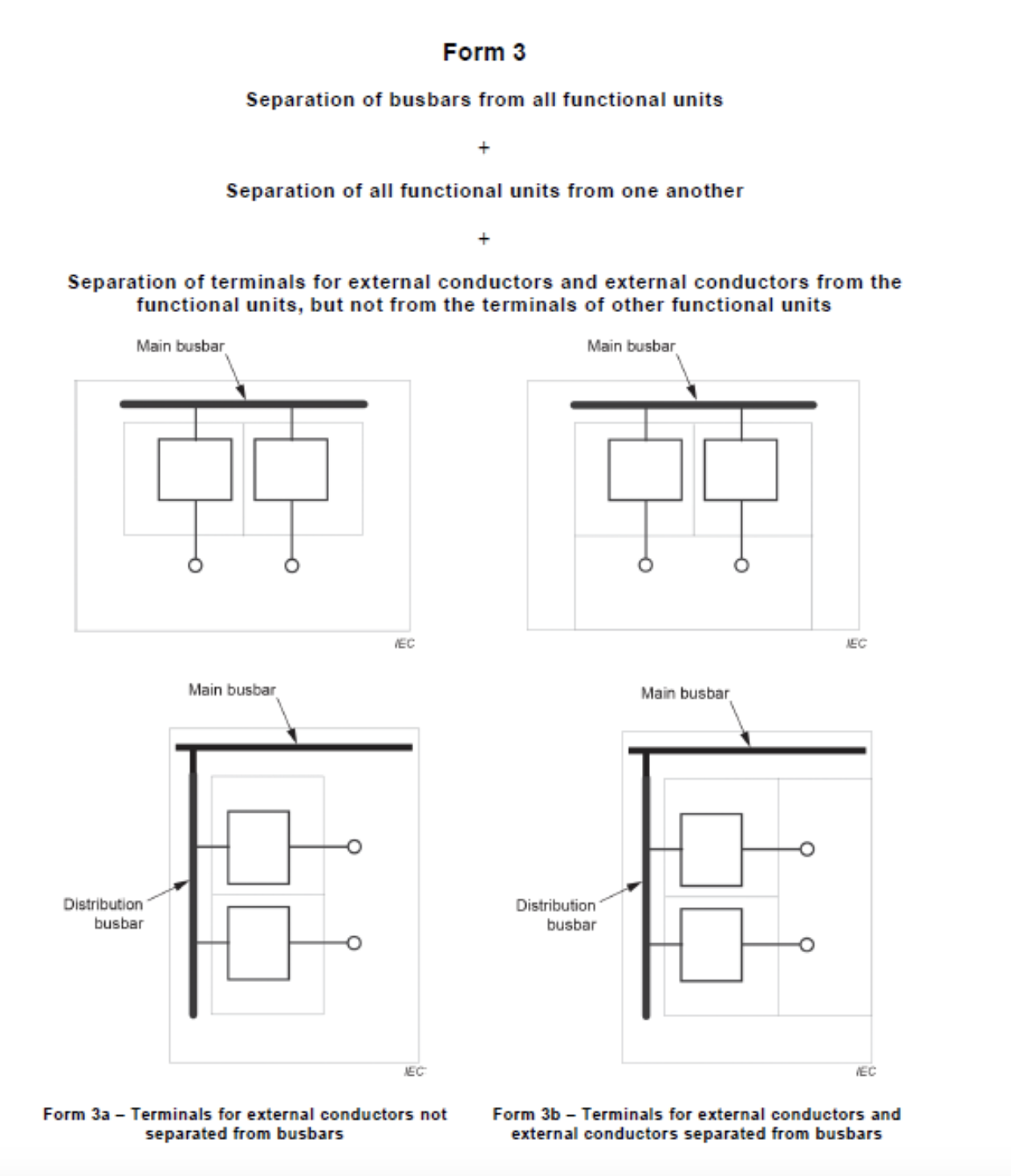 Form 3

Separation of busbars from all functional units

+

Separation of all functional units from one another

+

Separation of terminals for external conductors and external conductors from the functional units, but not from the terminals of other functional units

Main busbar

IEC

Main busbar

IEC

Main busbar

Distribution busbar

IEC

Main busbar

Distribution busbar

IEC

Form 3a – Terminals for external conductors not separated from busbars

Form 3b – Terminals for external conductors and external conductors separated from busbars